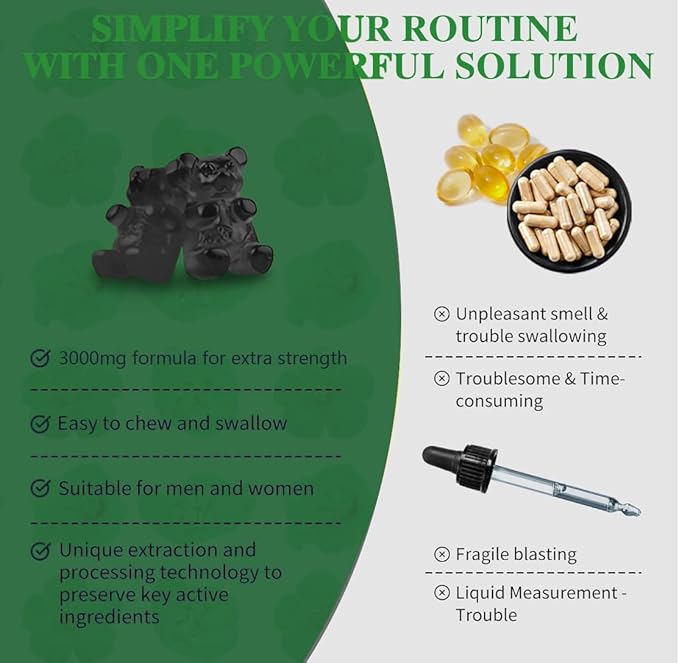 SIMPLIFY YOUR ROUTINE WITH ONE POWERFUL SOLUTION

3000mg formula for extra strength

Easy to chew and swallow

Suitable for men and women

Unique extraction and processing technology to preserve key active ingredients

Unpleasant smell & trouble swallowing

Troublesome & Time-consuming

Fragile blasting

Liquid Measurement - Trouble