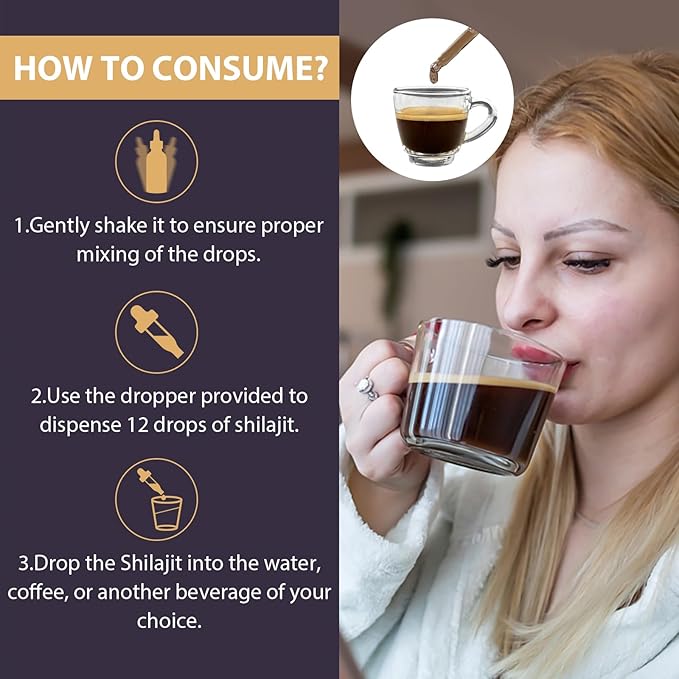 HOW TO CONSUME?

1.Gently shake it to ensure proper mixing of the drops.

2.Use the dropper provided to dispense 12 drops of shilajit.

3.Drop the Shilajit into the water, coffee, or another beverage of your choice.