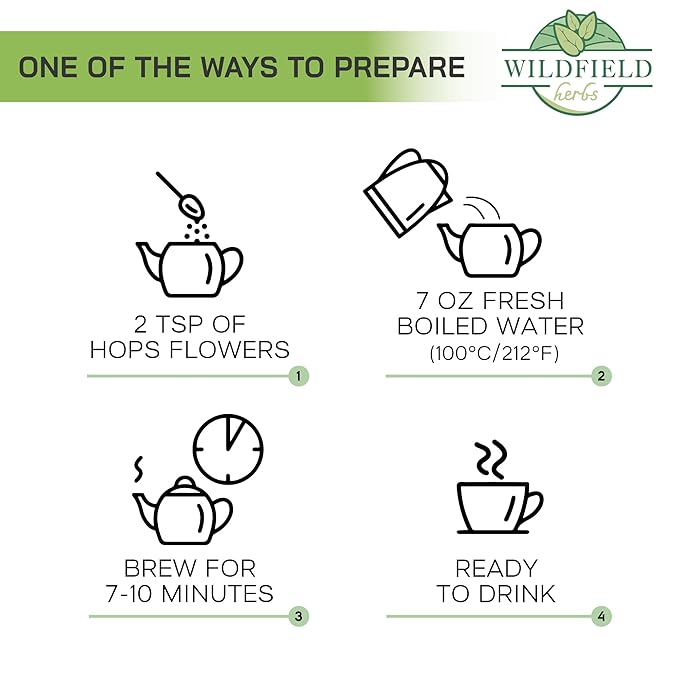 ONE OF THE WAYS TO PREPARE

WILDFIELD
herbs

2 TSP OF HOPS FLOWERS
1

7 OZ FRESH BOILED WATER (100°C/212°F)
2

BREW FOR 7-10 MINUTES
3

READY TO DRINK
4