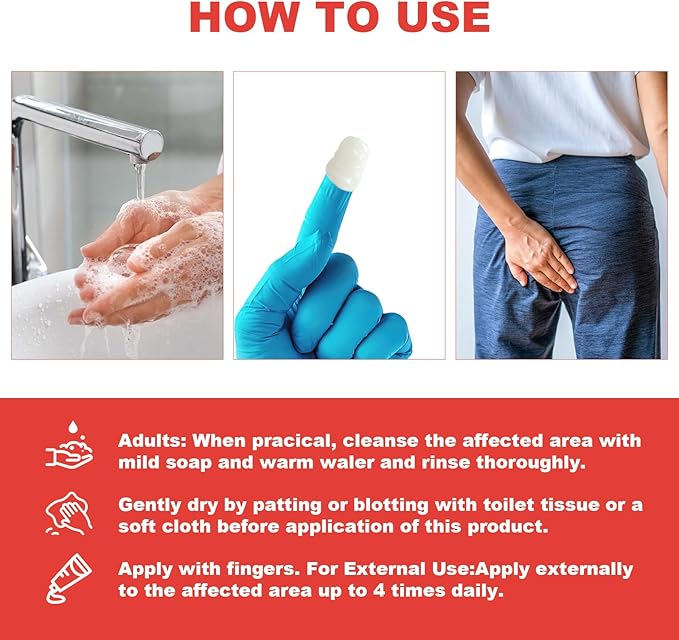 HOW TO USE

Adults: When pracical, cleanse the affected area with mild soap and warm waler and rinse thoroughly.

Gently dry by patting or blotting with toilet tissue or a soft cloth before application of this product.

Apply with fingers. For External Use:Apply externally to the affected area up to 4 times daily.