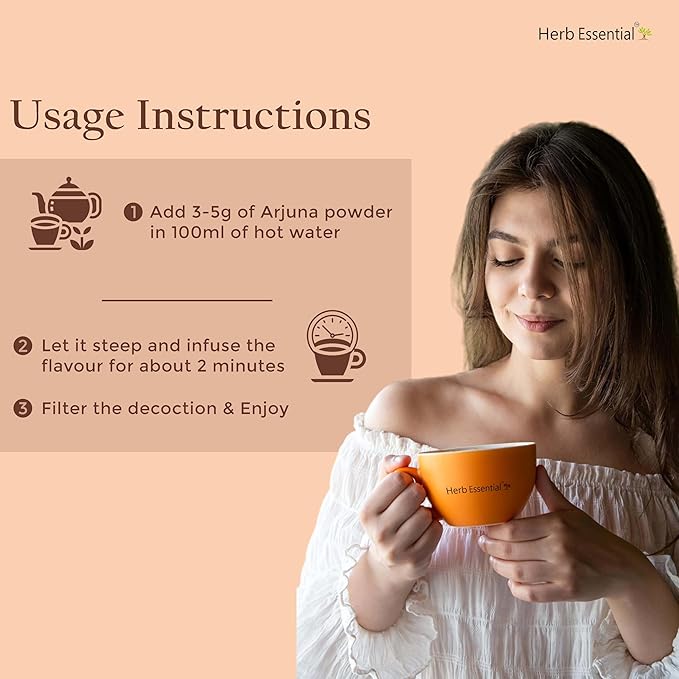 Herb Essential®

Usage Instructions

1 Add 3-5g of Arjuna powder in 100ml of hot water

2 Let it steep and infuse the flavour for about 2 minutes

3 Filter the decoction & Enjoy

Herb Essential