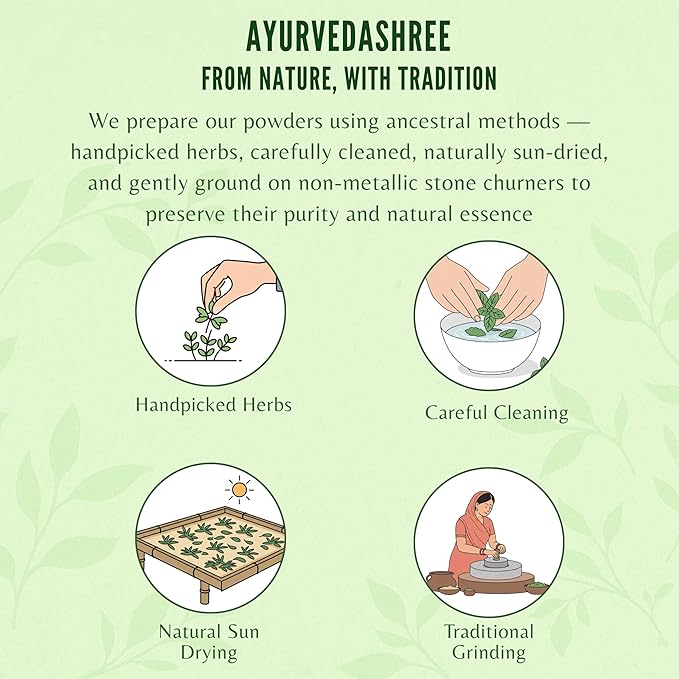 AYURVEDASHREE
FROM NATURE, WITH TRADITION

We prepare our powders using ancestral methods — handpicked herbs, carefully cleaned, naturally sun-dried, and gently ground on non-metallic stone churners to preserve their purity and natural essence

Handpicked Herbs

Careful Cleaning

Natural Sun Drying

Traditional Grinding