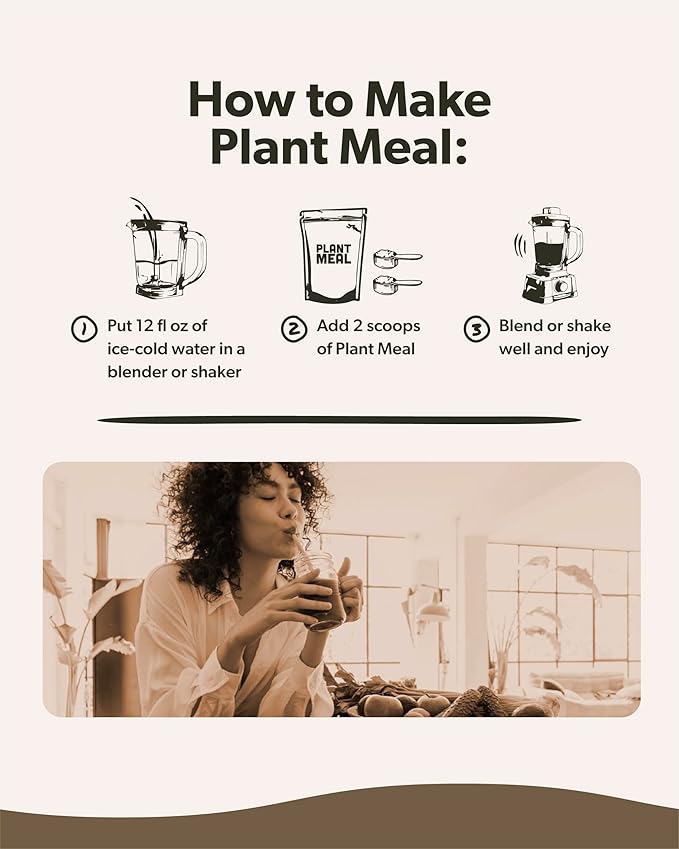 How to Make Plant Meal:

PLANT MEAL

1 Put 12 fl oz of ice-cold water in a blender or shaker

2 Add 2 scoops of Plant Meal

3 Blend or shake well and enjoy