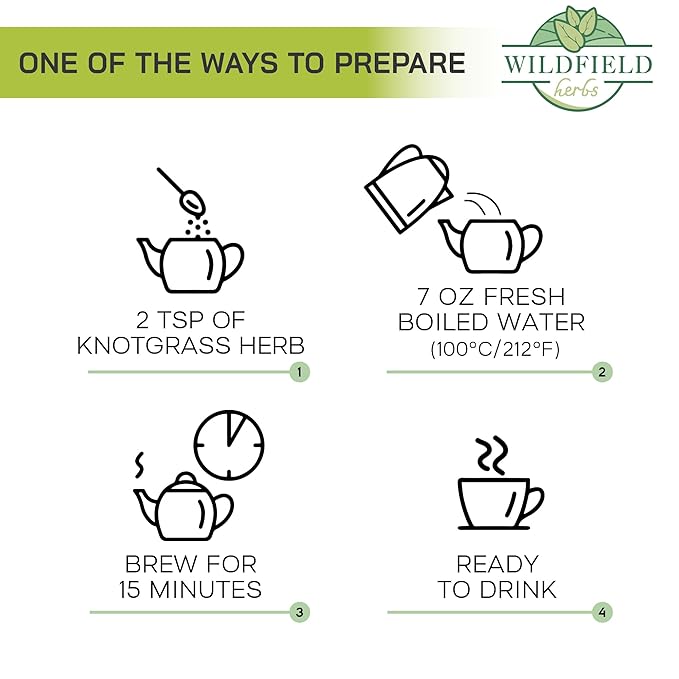 ONE OF THE WAYS TO PREPARE

WILDFIELD
herbs

2 TSP OF KNOTGRASS HERB

1

7 OZ FRESH BOILED WATER (100°C/212°F)

2

BREW FOR 15 MINUTES

3

READY TO DRINK

4