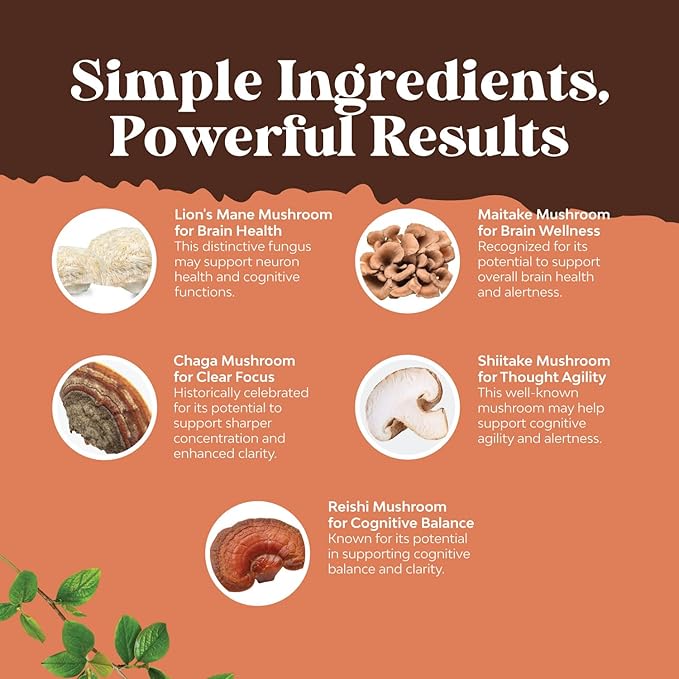 Simple Ingredients, Powerful Results

Lion's Mane Mushroom for Brain Health
This distinctive fungus may support neuron health and cognitive functions.

Maitake Mushroom for Brain Wellness
Recognized for its potential to support overall brain health and alertness.

Chaga Mushroom for Clear Focus
Historically celebrated for its potential to support sharper concentration and enhanced clarity.

Shiitake Mushroom for Thought Agility
This well-known mushroom may help support cognitive agility and alertness.

Reishi Mushroom for Cognitive Balance
Known for its potential in supporting cognitive balance and clarity.