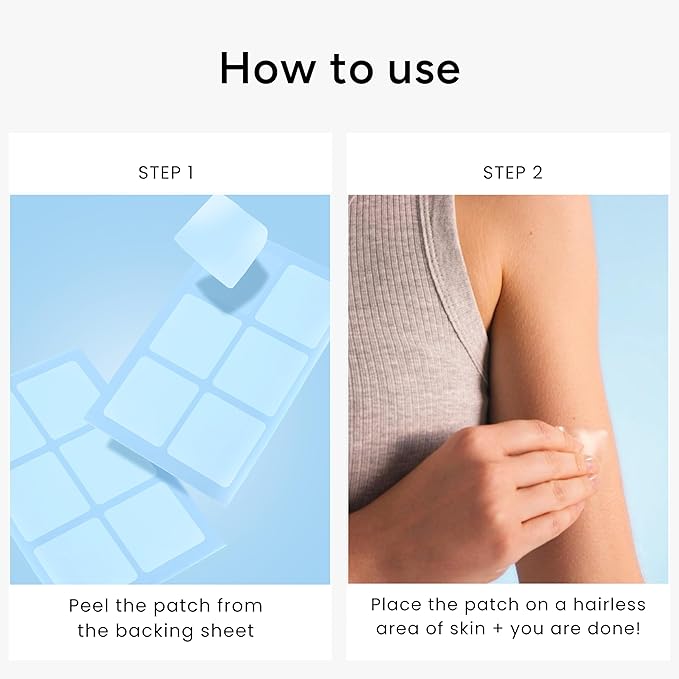 How to use

STEP 1

Peel the patch from the backing sheet

STEP 2

Place the patch on a hairless area of skin + you are done!