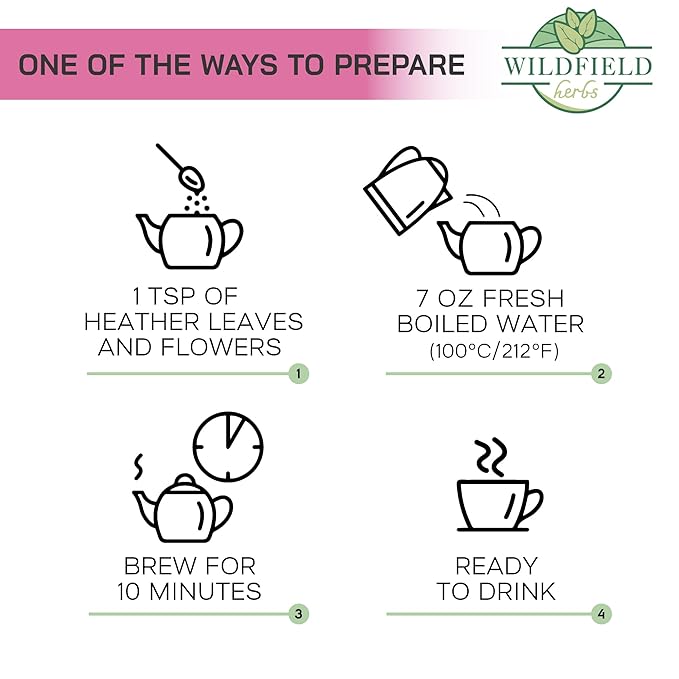 ONE OF THE WAYS TO PREPARE

WILDFIELD
herbs

1 TSP OF HEATHER LEAVES AND FLOWERS
1

7 OZ FRESH BOILED WATER (100°C/212°F)
2

BREW FOR 10 MINUTES
3

READY TO DRINK
4