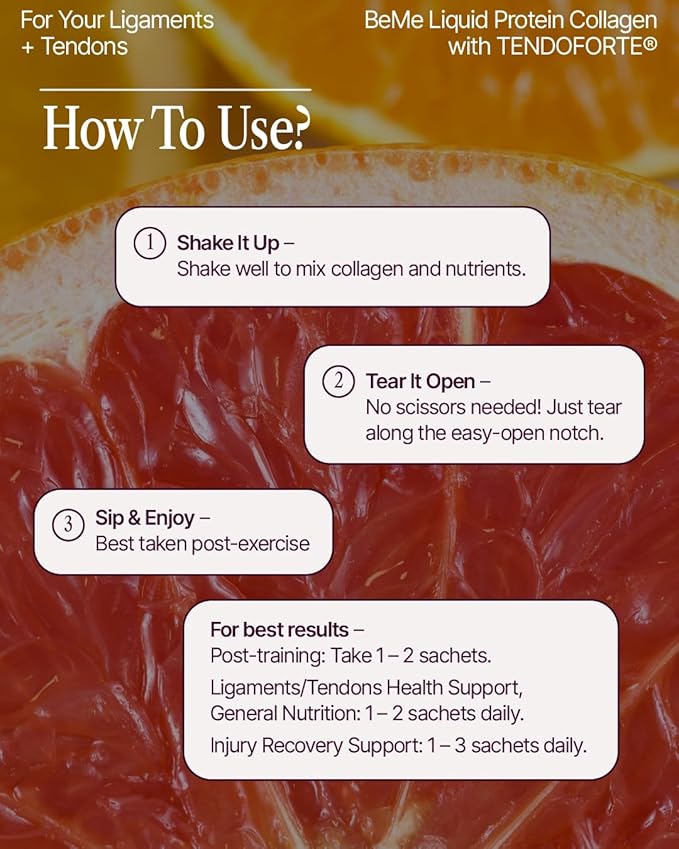 For Your Ligaments + Tendons

BeMe Liquid Protein Collagen with TENDOFORTE®

How To Use?

1 Shake It Up –
Shake well to mix collagen and nutrients.

2 Tear It Open –
No scissors needed! Just tear along the easy-open notch.

3 Sip & Enjoy –
Best taken post-exercise

For best results –
Post-training: Take 1 – 2 sachets.
Ligaments/Tendons Health Support, General Nutrition: 1 – 2 sachets daily.
Injury Recovery Support: 1 – 3 sachets daily.