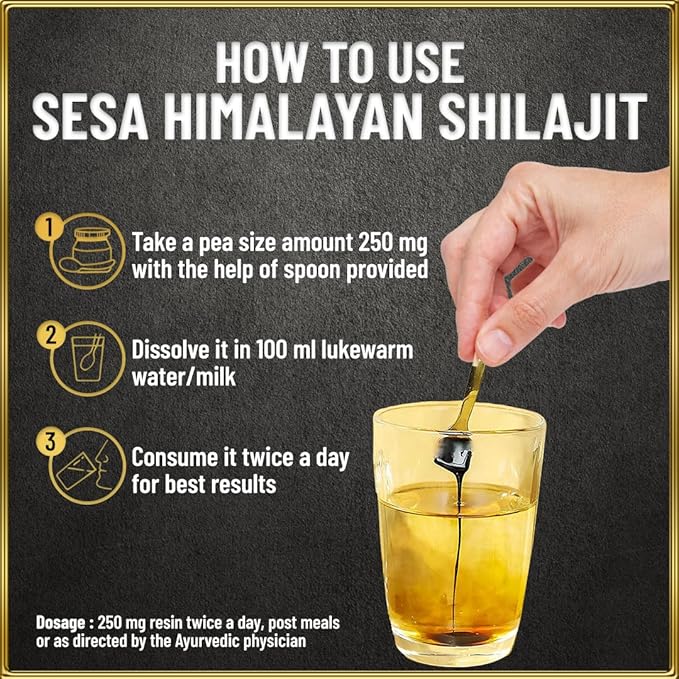 HOW TO USE
SESA HIMALAYAN SHILAJIT

1 Take a pea size amount 250 mg with the help of spoon provided

2 Dissolve it in 100 ml lukewarm water/milk

3 Consume it twice a day for best results

Dosage : 250 mg resin twice a day, post meals or as directed by the Ayurvedic physician