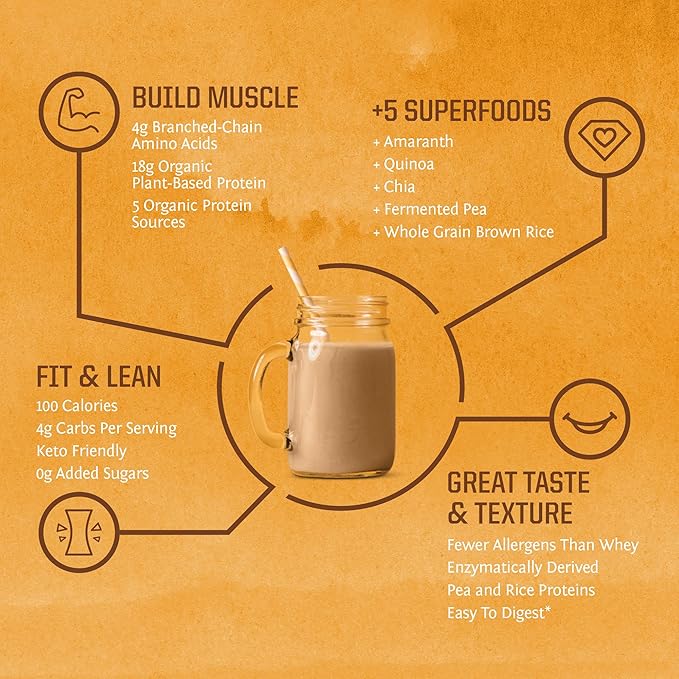 BUILD MUSCLE
4g Branched-Chain Amino Acids
18g Organic Plant-Based Protein
5 Organic Protein Sources

+5 SUPERFOODS
+ Amaranth
+ Quinoa
+ Chia
+ Fermented Pea
+ Whole Grain Brown Rice

FIT & LEAN
100 Calories
4g Carbs Per Serving
Keto Friendly
0g Added Sugars

GREAT TASTE & TEXTURE
Fewer Allergens Than Whey
Enzymatically Derived
Pea and Rice Proteins
Easy To Digest*