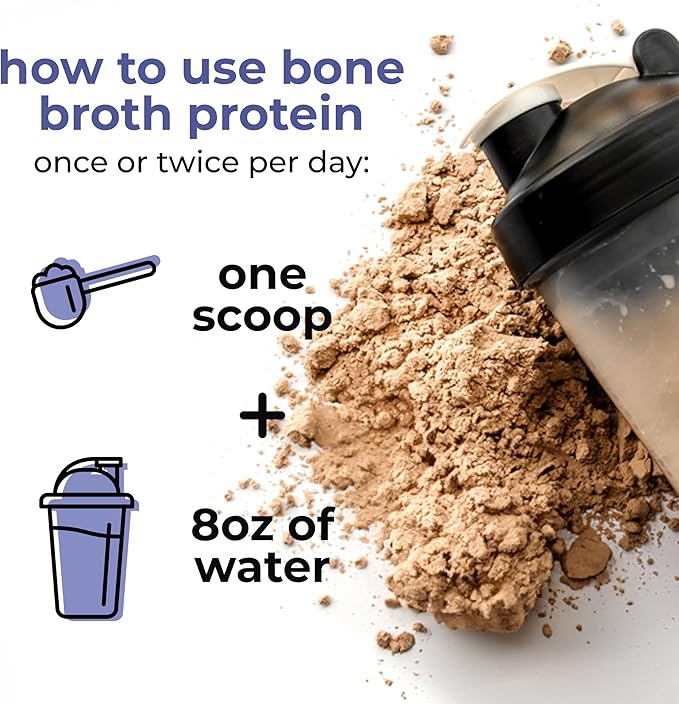 how to use bone broth protein
once or twice per day:

one scoop

+

8oz of water