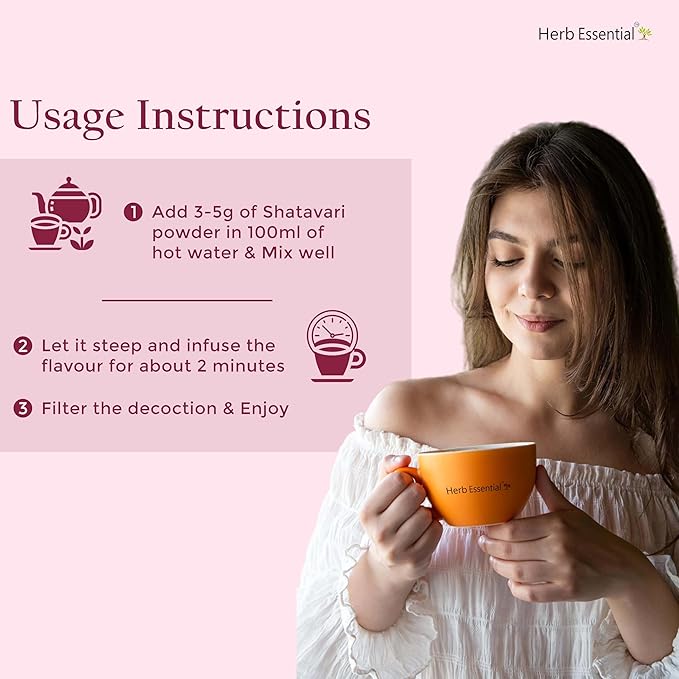 Herb Essential

Usage Instructions

1 Add 3-5g of Shatavari powder in 100ml of hot water & Mix well

2 Let it steep and infuse the flavour for about 2 minutes

3 Filter the decoction & Enjoy

Herb Essential