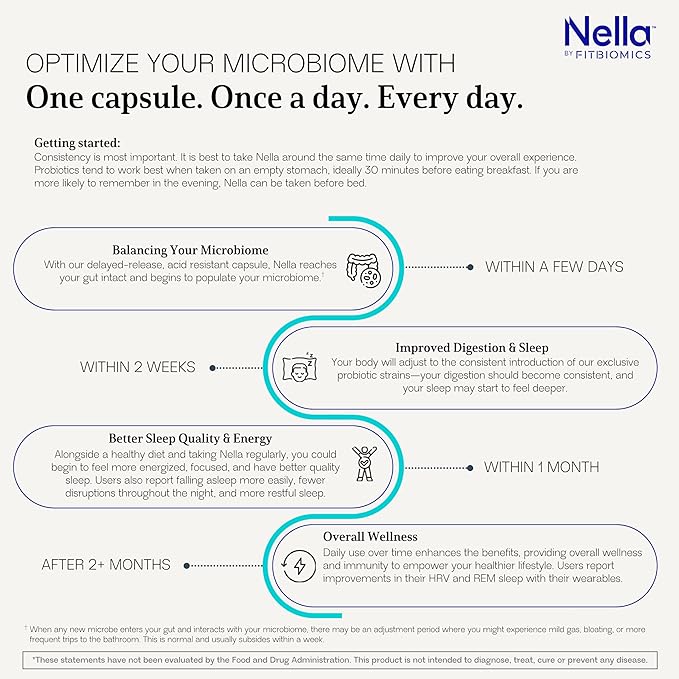 Nella™
BY FITBIOMICS

OPTIMIZE YOUR MICROBIOME WITH
One capsule. Once a day. Every day.

Getting started:
Consistency is most important. It is best to take Nella around the same time daily to improve your overall experience. Probiotics tend to work best when taken on an empty stomach, ideally 30 minutes before eating breakfast. If you are more likely to remember in the evening, Nella can be taken before bed.

Balancing Your Microbiome
With our delayed-release, acid resistant capsule, Nella reaches your gut intact and begins to populate your microbiome.†

WITHIN A FEW DAYS

WITHIN 2 WEEKS

Improved Digestion & Sleep
Your body will adjust to the consistent introduction of our exclusive probiotic strains—your digestion should become consistent, and your sleep may start to feel deeper.

Better Sleep Quality & Energy
Alongside a healthy diet and taking Nella regularly, you could begin to feel more energized, focused, and have better quality sleep. Users also report falling asleep more easily, fewer disruptions throughout the night, and more restful sleep.

WITHIN 1 MONTH

AFTER 2+ MONTHS

Overall Wellness
Daily use over time enhances the benefits, providing overall wellness and immunity to empower your healthier lifestyle. Users report improvements in their HRV and REM sleep with their wearables.

† When any new microbe enters your gut and interacts with your microbiome, there may be an adjustment period where you might experience mild gas, bloating, or more frequent trips to the bathroom. This is normal and usually subsides within a week.

*These statements have not been evaluated by the Food and Drug Administration. This product is not intended to diagnose, treat, cure or prevent any disease.